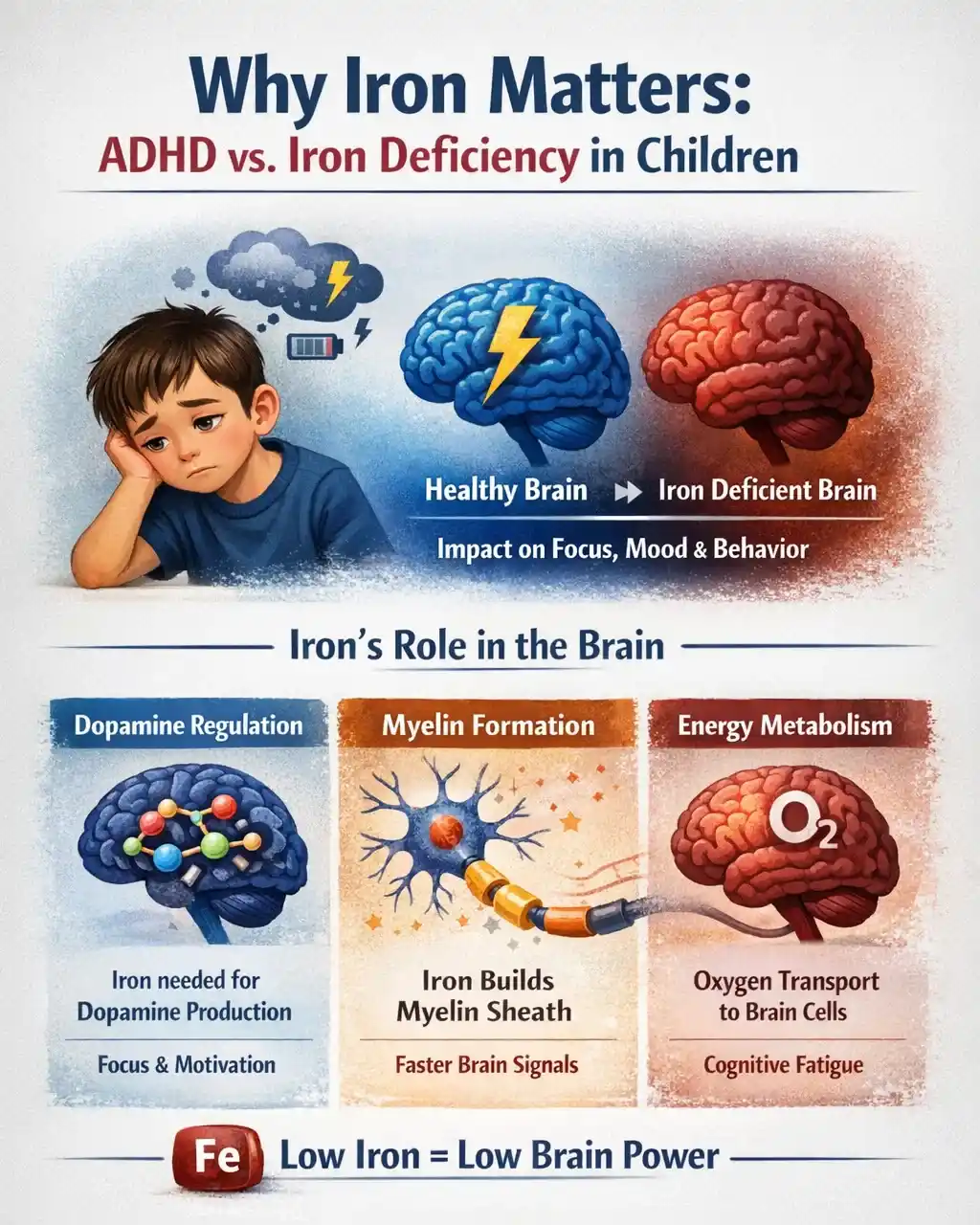 Why Iron Matters:
ADHD vs. Iron Deficiency in Children

Healthy Brain ▶▶ Iron Deficient Brain

Impact on Focus, Mood & Behavior

Iron's Role in the Brain

Dopamine Regulation

Iron needed for Dopamine Production

Focus & Motivation

Myelin Formation

Iron Builds Myelin Sheath

Faster Brain Signals

Energy Metabolism

$O_2$

Oxygen Transport to Brain Cells

Cognitive Fatigue

Fe Low Iron = Low Brain Power